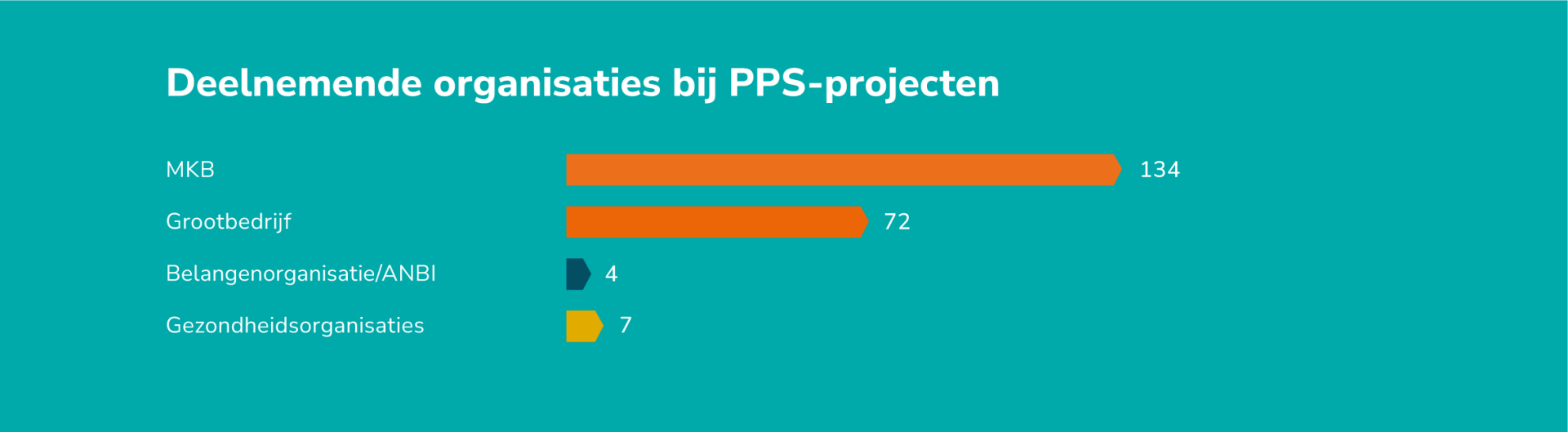 Deelnemende organisaties bij PPS-projecten

MKB 134

Grootbedrijf 72

Belangenorganisatie/ANBI 4

Gezondheidsorganisaties 7