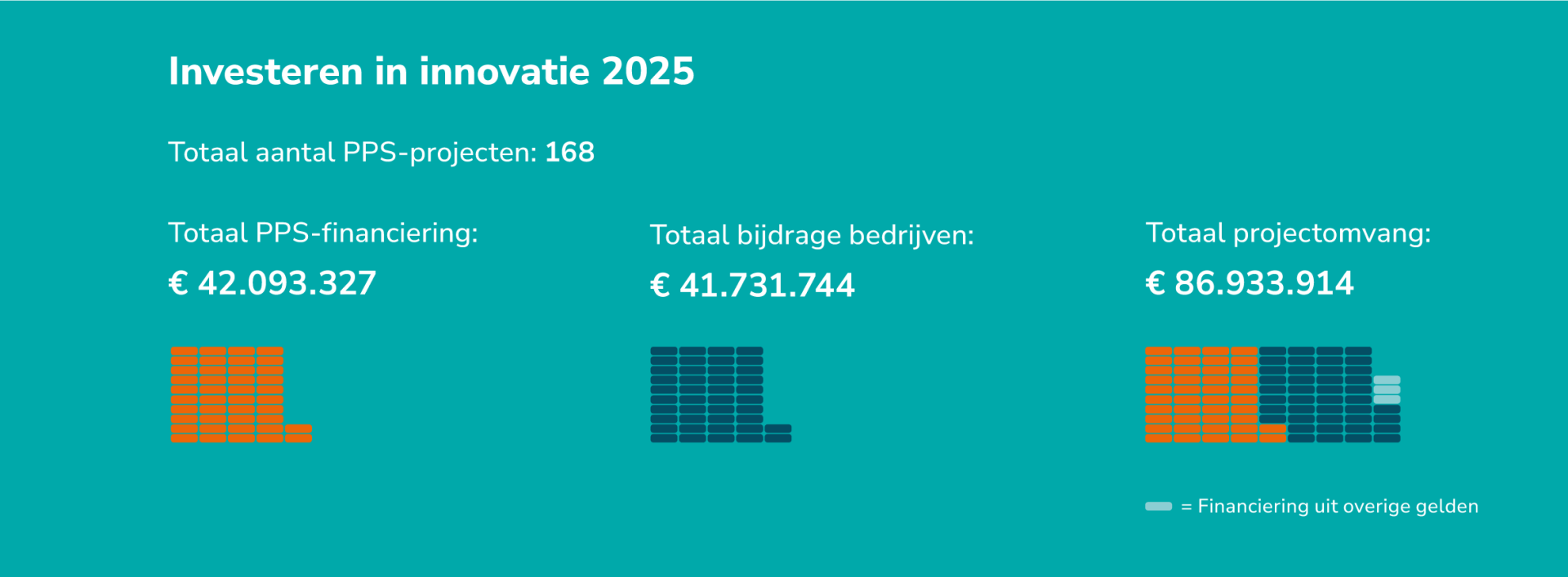 Investeren in innovatie 2025

Totaal aantal PPS-projecten: 168

Totaal PPS-financiering:
€ 42.093.327

Totaal bijdrage bedrijven:
€ 41.731.744

Totaal projectomvang:
€ 86.933.914

= Financiering uit overige gelden